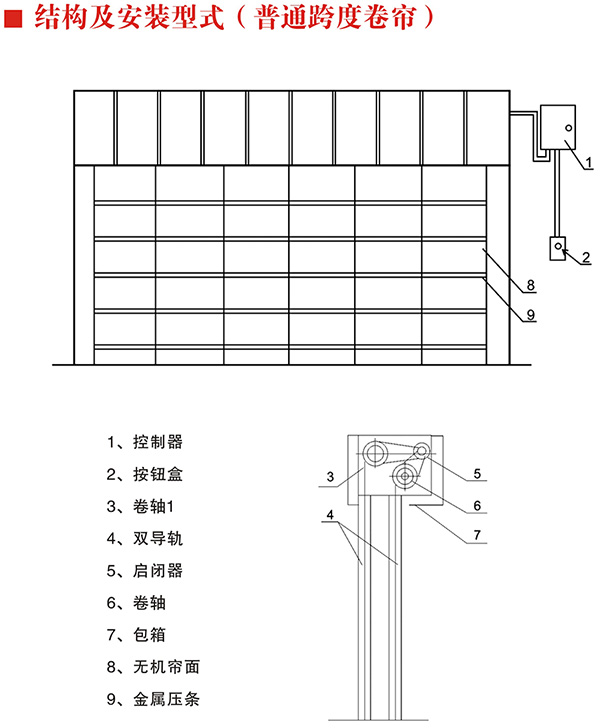 ■ 结构及安装型式（普通跨度卷帘）

1

2

8

9

1、控制器

2、按钮盒

3、卷轴1

4、双导轨

5、启闭器

6、卷轴

7、包箱

8、无机帘面

9、金属压条

3

4

5

6

7